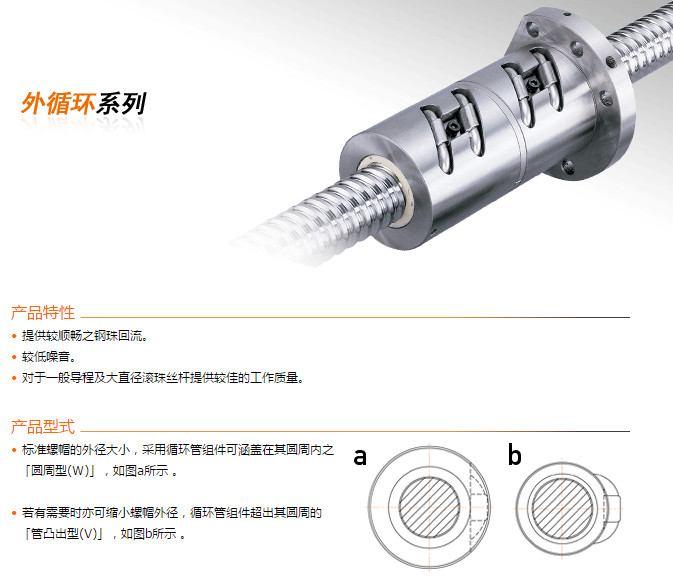 外循环系列

产品特性

• 提供较顺畅之钢珠回流。
• 较低噪音。
• 对于一般导程及大直径滚珠丝杆提供较佳的工作质量。

产品型式

• 标准螺帽的外径大小，采用循环管组件可涵盖在其圆周内之「圆周型(W)」，如图a所示 。

• 若有需要时亦可缩小螺帽外径，循环管组件超出其圆周的「管凸出型(V)」，如图b所示 。

a

b